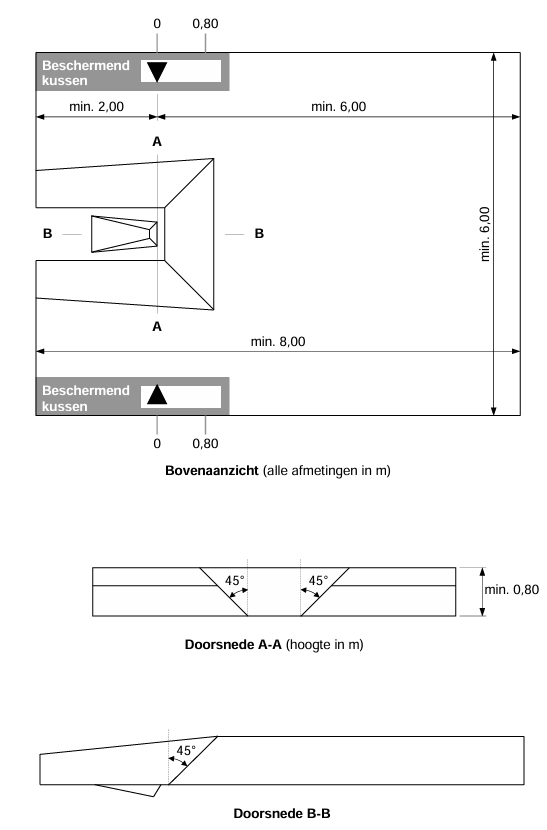 0 0,80

Beschermend kussen

min. 2,00

min. 6,00

A

B

B

min. 6,00

A

min. 8,00

Beschermend kussen

0 0,80

**Bovenaanzicht** (alle afmetingen in m)

45°

45°

min. 0,80

**Doorsnede A-A** (hoogte in m)

45°

**Doorsnede B-B**